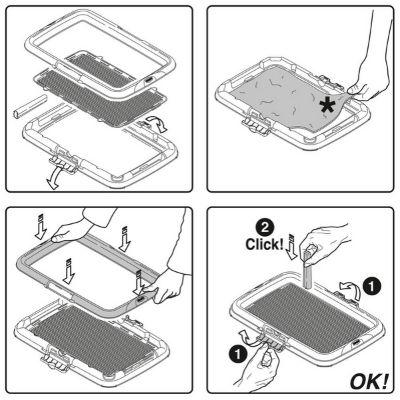 *

2
Click!
1
1
OK!