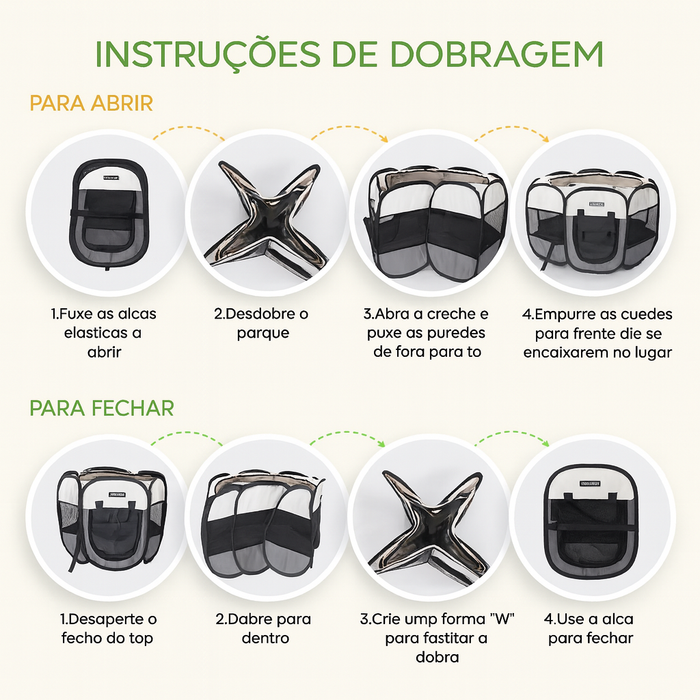 INSTRUÇÕES DE DOBRAGEM

PARA ABRIR

1.Fuxe as alcas elasticas a abrir

2.Desdobre o parque

3.Abra a creche e puxe as puredes de fora para to

4.Empurre as cuedes para frente die se encaixarem no lugar

PARA FECHAR

1.Desaperte o fecho do top

2.Dabre para dentro

3.Crie ump forma "W" para fastitar a dobra

4.Use a alca para fechar