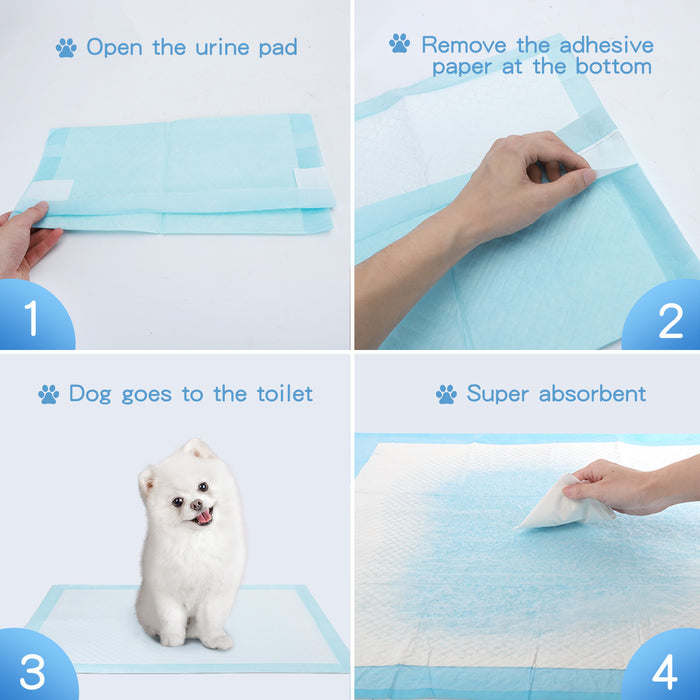 Open the urine pad

1

Remove the adhesive paper at the bottom

2

Dog goes to the toilet

3

Super absorbent

4